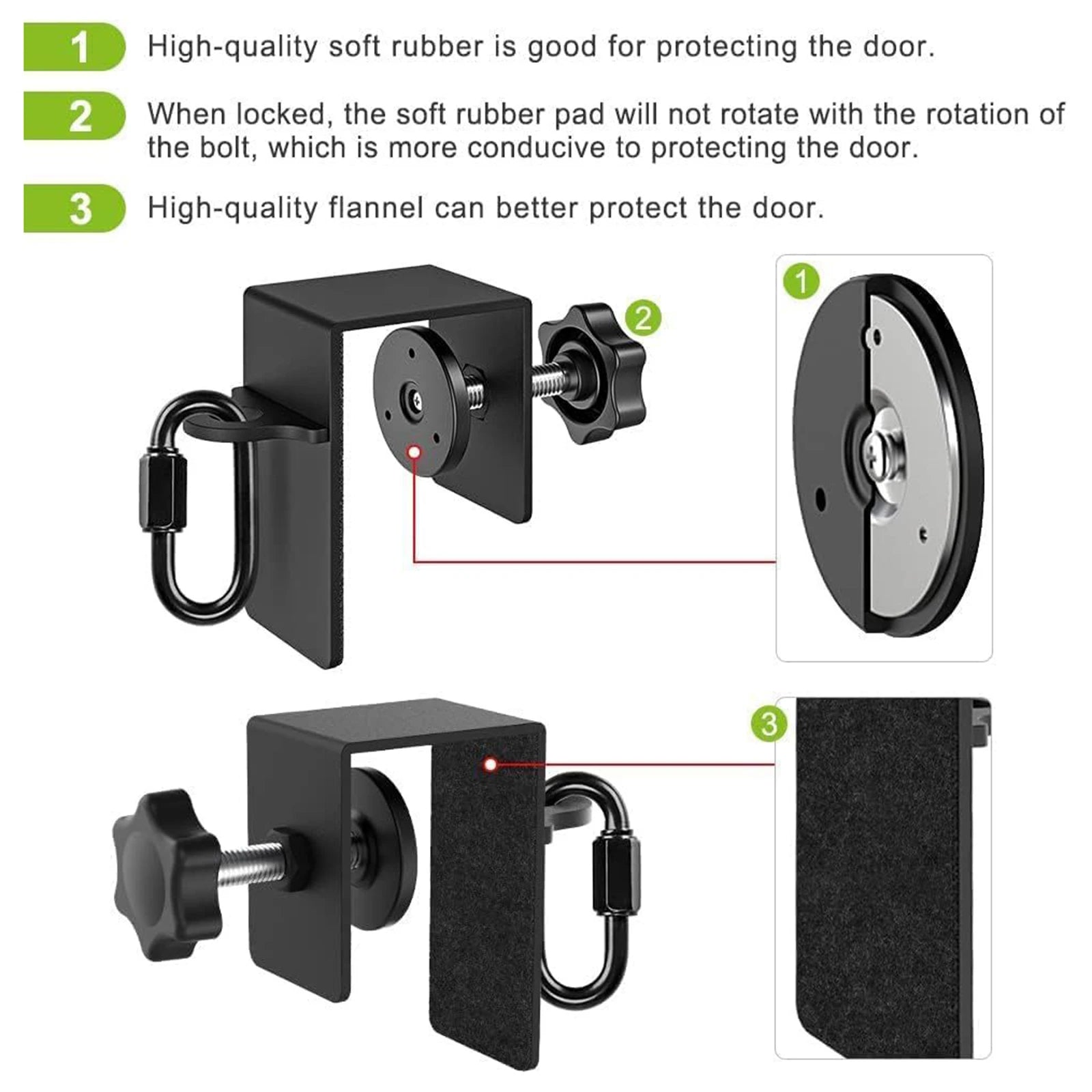 1 High-quality soft rubber is good for protecting the door.

2 When locked, the soft rubber pad will not rotate with the rotation of the bolt, which is more conducive to protecting the door.

3 High-quality flannel can better protect the door.

2

1

3