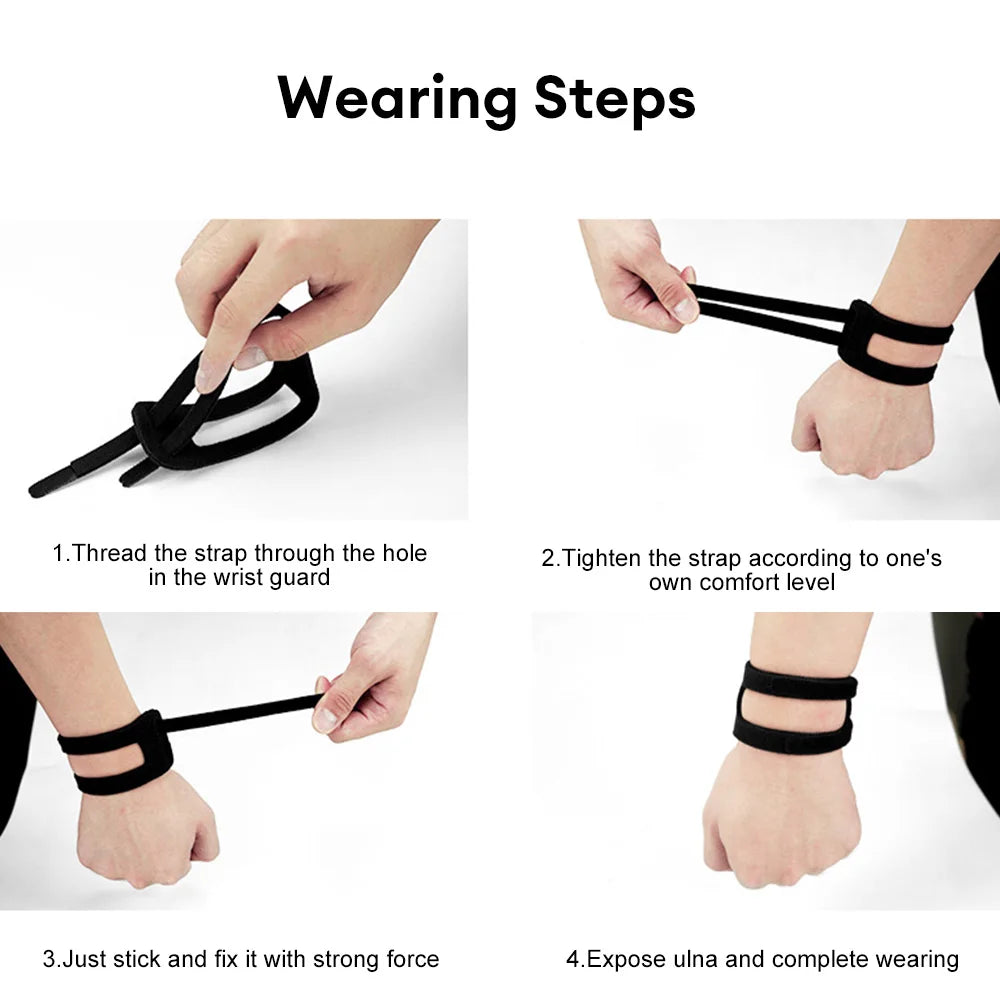 Wearing Steps

1.Thread the strap through the hole in the wrist guard

2.Tighten the strap according to one's own comfort level

3.Just stick and fix it with strong force

4.Expose ulna and complete wearing