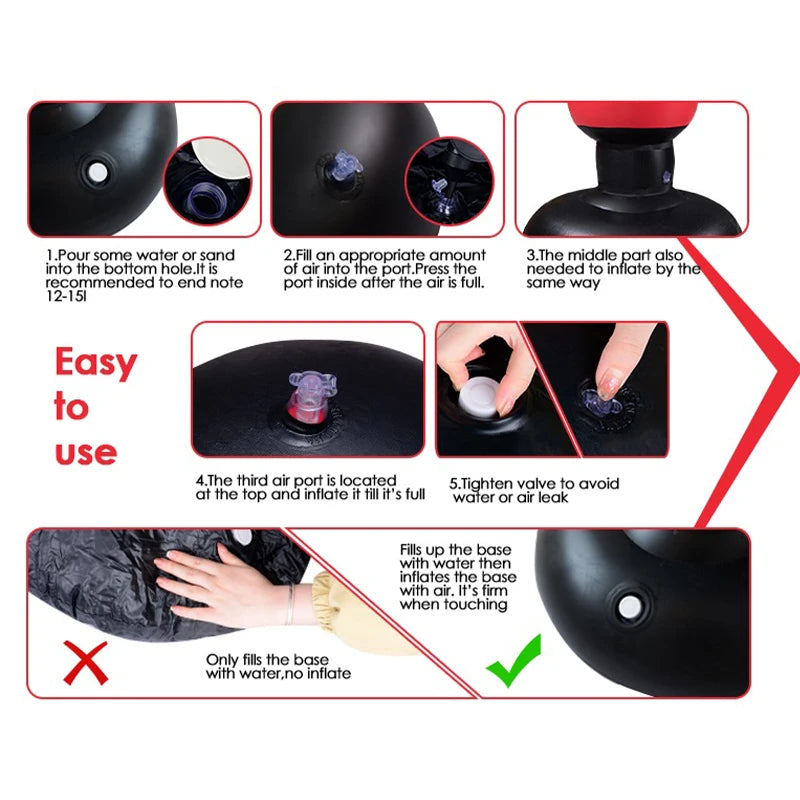 1.Pour some water or sand into the bottom hole.It is recommended to end note 12-15l

2.Fill an appropriate amount of air into the port.Press the port inside after the air is full.

3.The middle part also needed to inflate by the same way

Easy to use

4.The third air port is located at the top and inflate it till it's full

5.Tighten valve to avoid water or air leak

Only fills the base with water,no inflate

Fills up the base with water then inflates the base with air. It's firm when touching