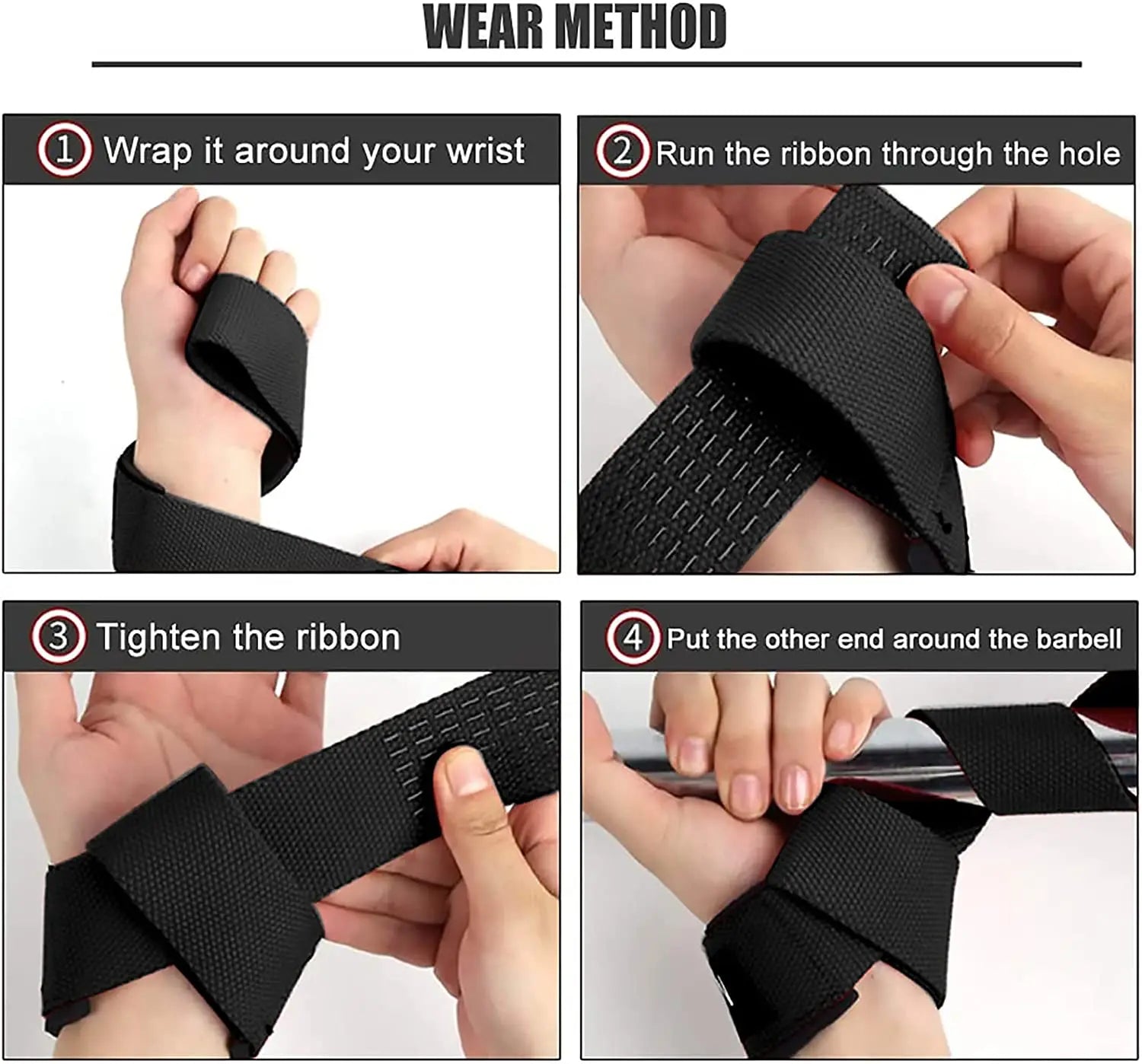 WEAR METHOD

1 Wrap it around your wrist

2 Run the ribbon through the hole

3 Tighten the ribbon

4 Put the other end around the barbell